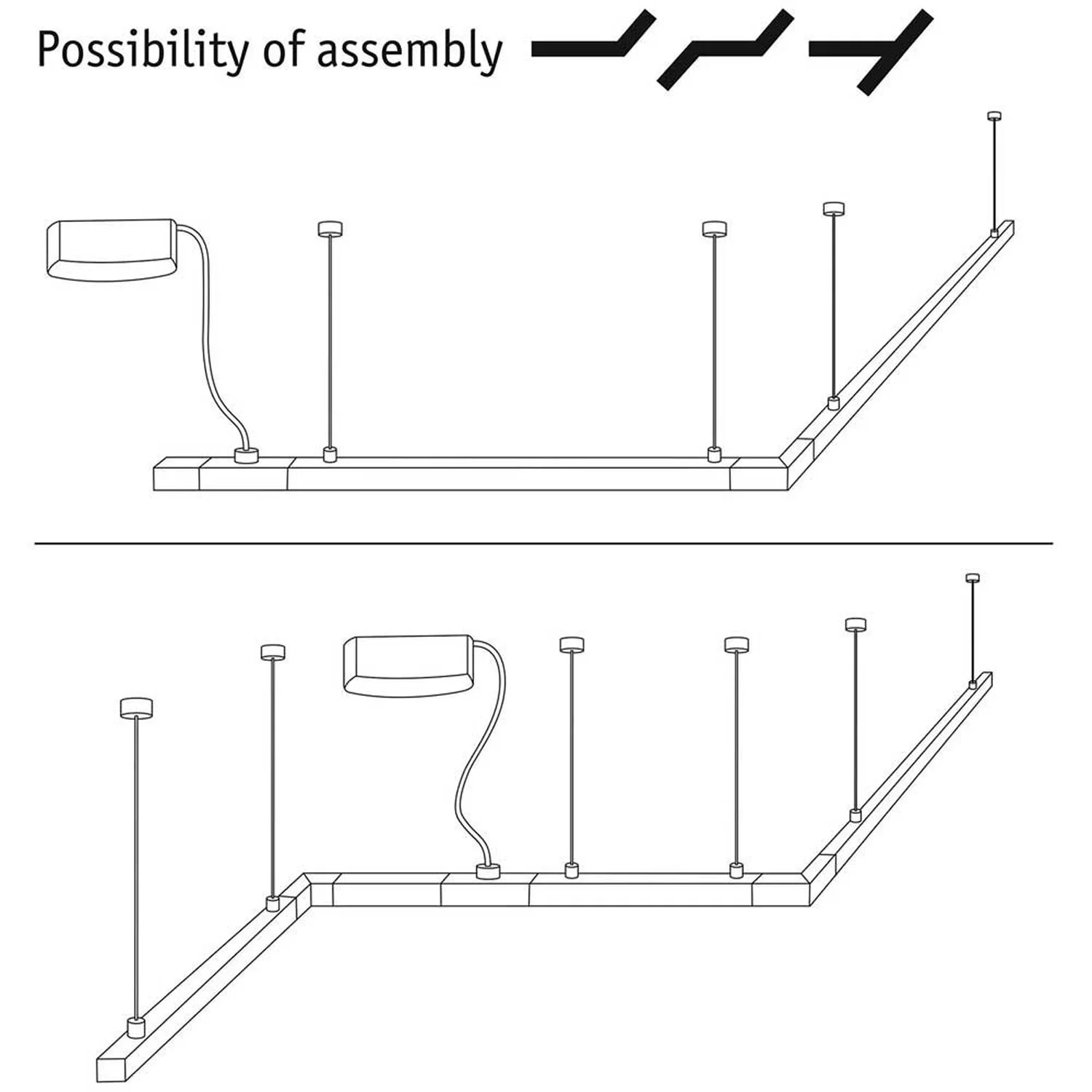 Possibility of assembly