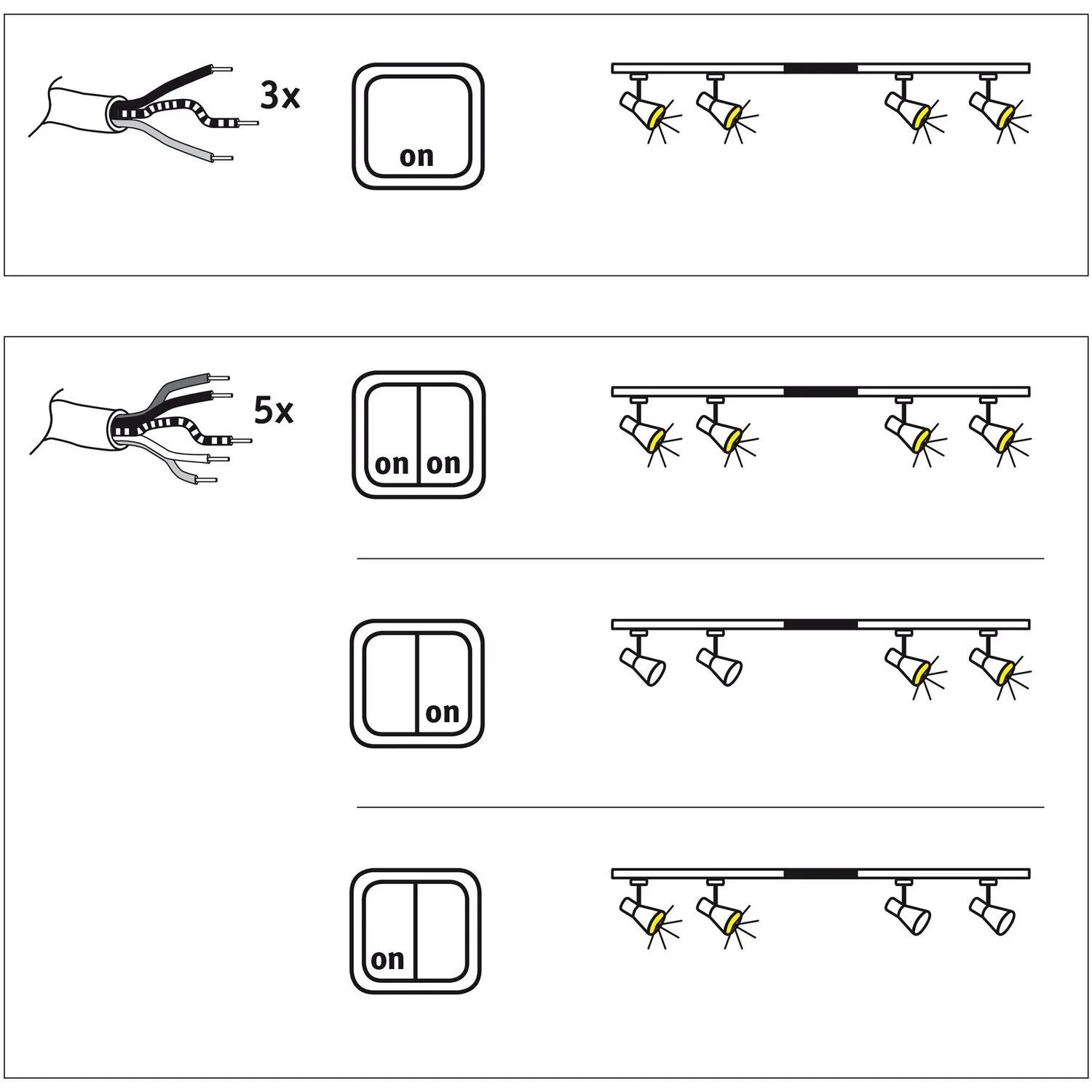 3x

on

5x

on on

on

on